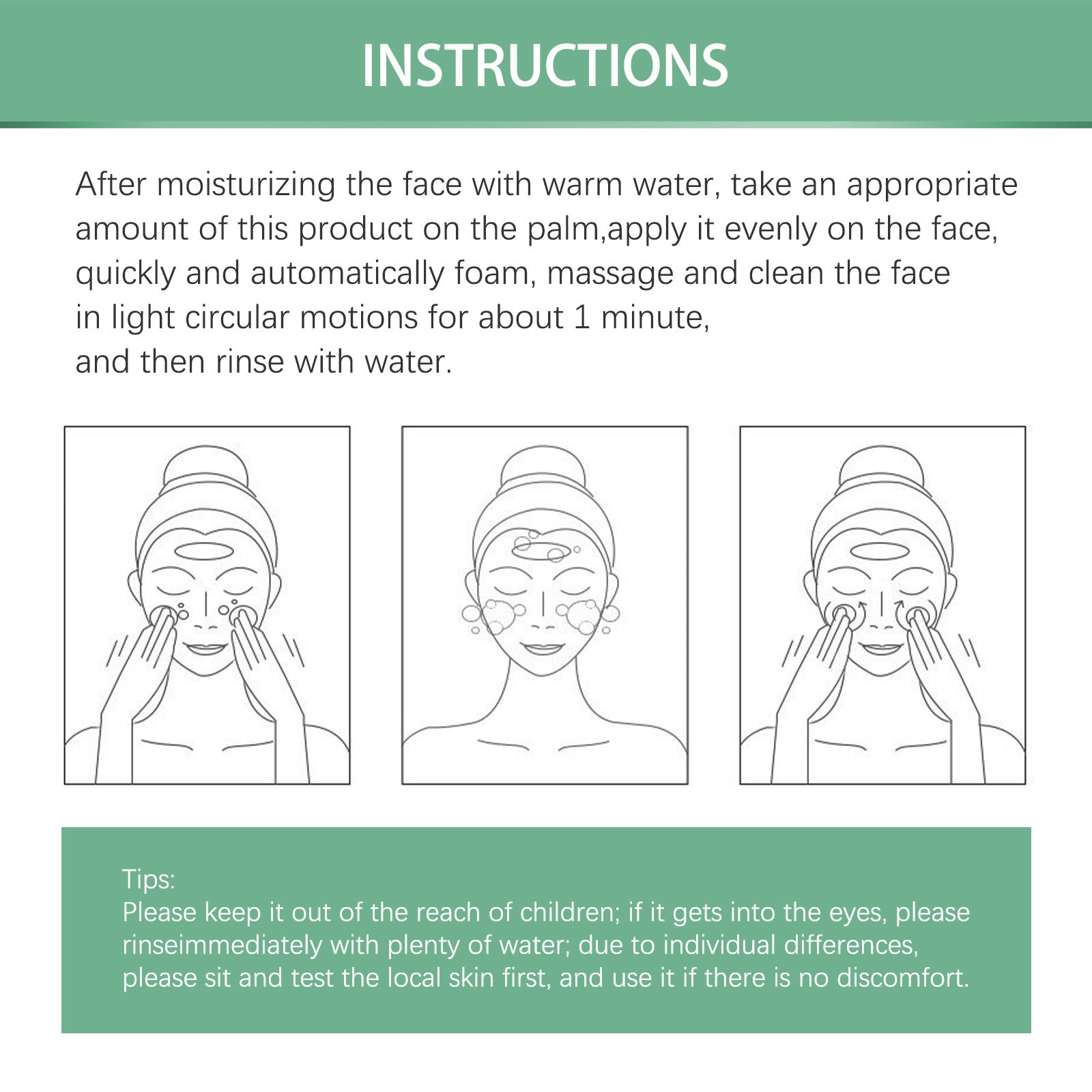 INSTRUCTIONS

After moisturizing the face with warm water, take an appropriate amount of this product on the palm,apply it evenly on the face, quickly and automatically foam, massage and clean the face in light circular motions for about 1 minute, and then rinse with water.

Tips:
Please keep it out of the reach of children; if it gets into the eyes, please rinseimmediately with plenty of water; due to individual differences, please sit and test the local skin first, and use it if there is no discomfort.