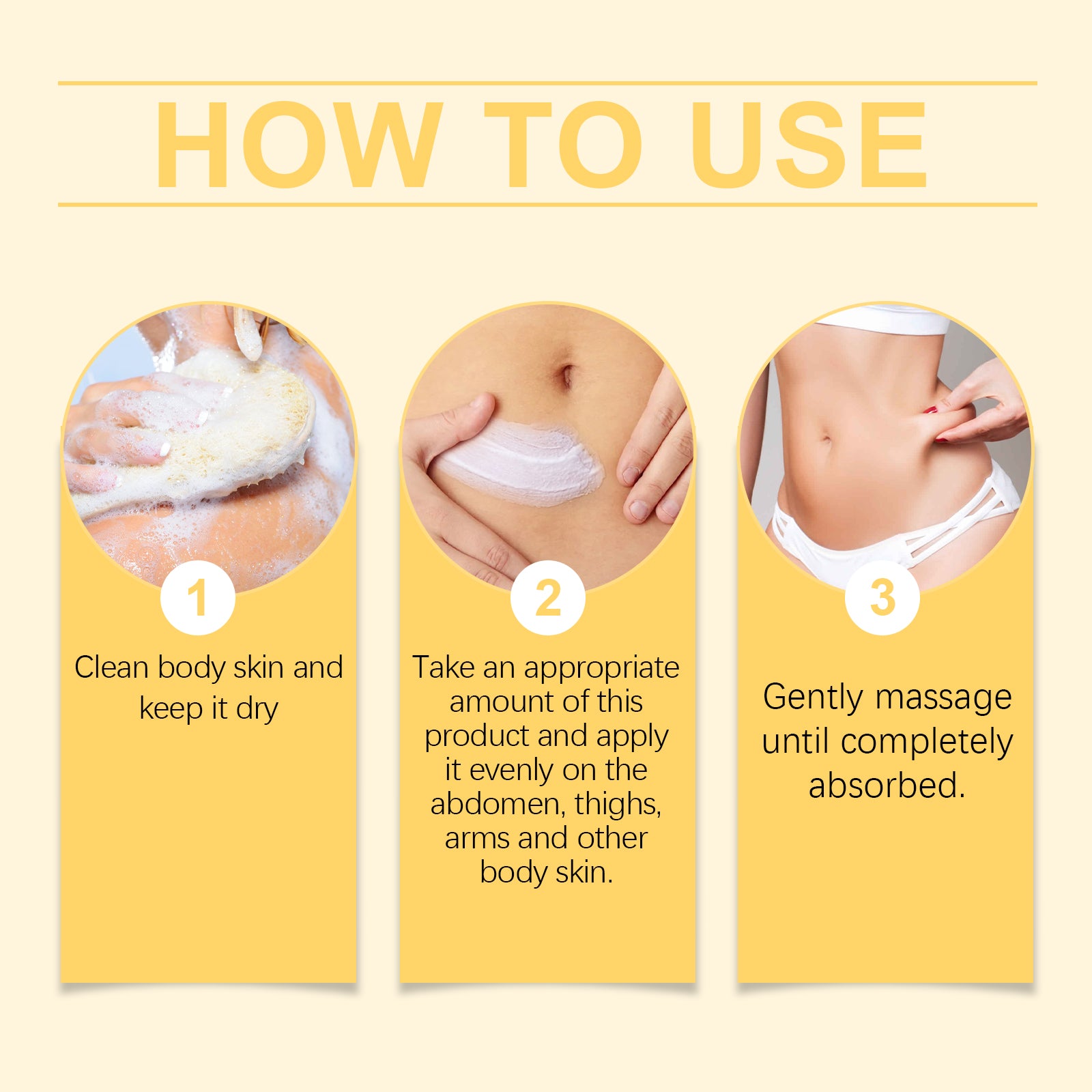 HOW TO USE

1

Clean body skin and keep it dry

2

Take an appropriate amount of this product and apply it evenly on the abdomen, thighs, arms and other body skin.

3

Gently massage until completely absorbed.