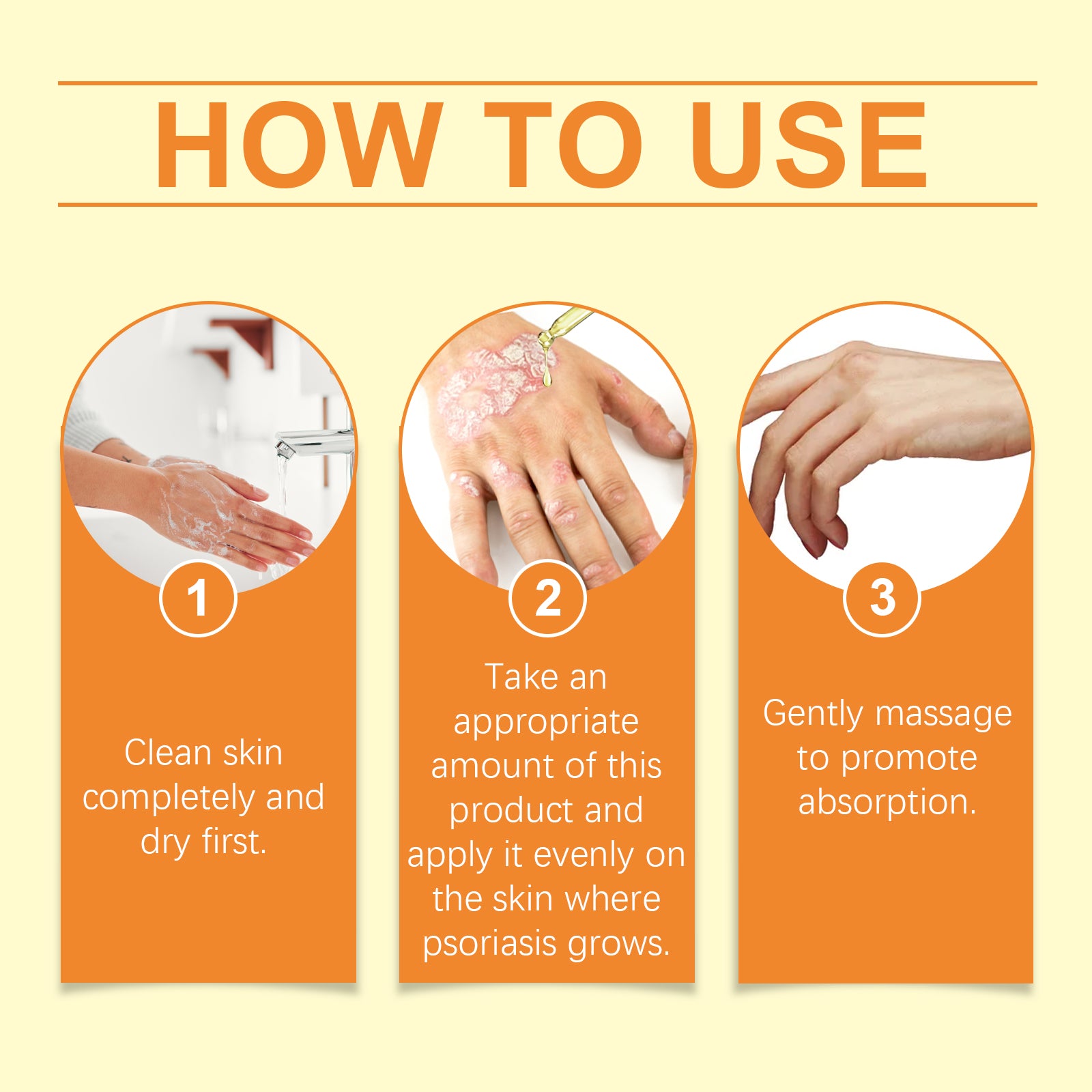 HOW TO USE

1

Clean skin completely and dry first.

2

Take an appropriate amount of this product and apply it evenly on the skin where psoriasis grows.

3

Gently massage to promote absorption.