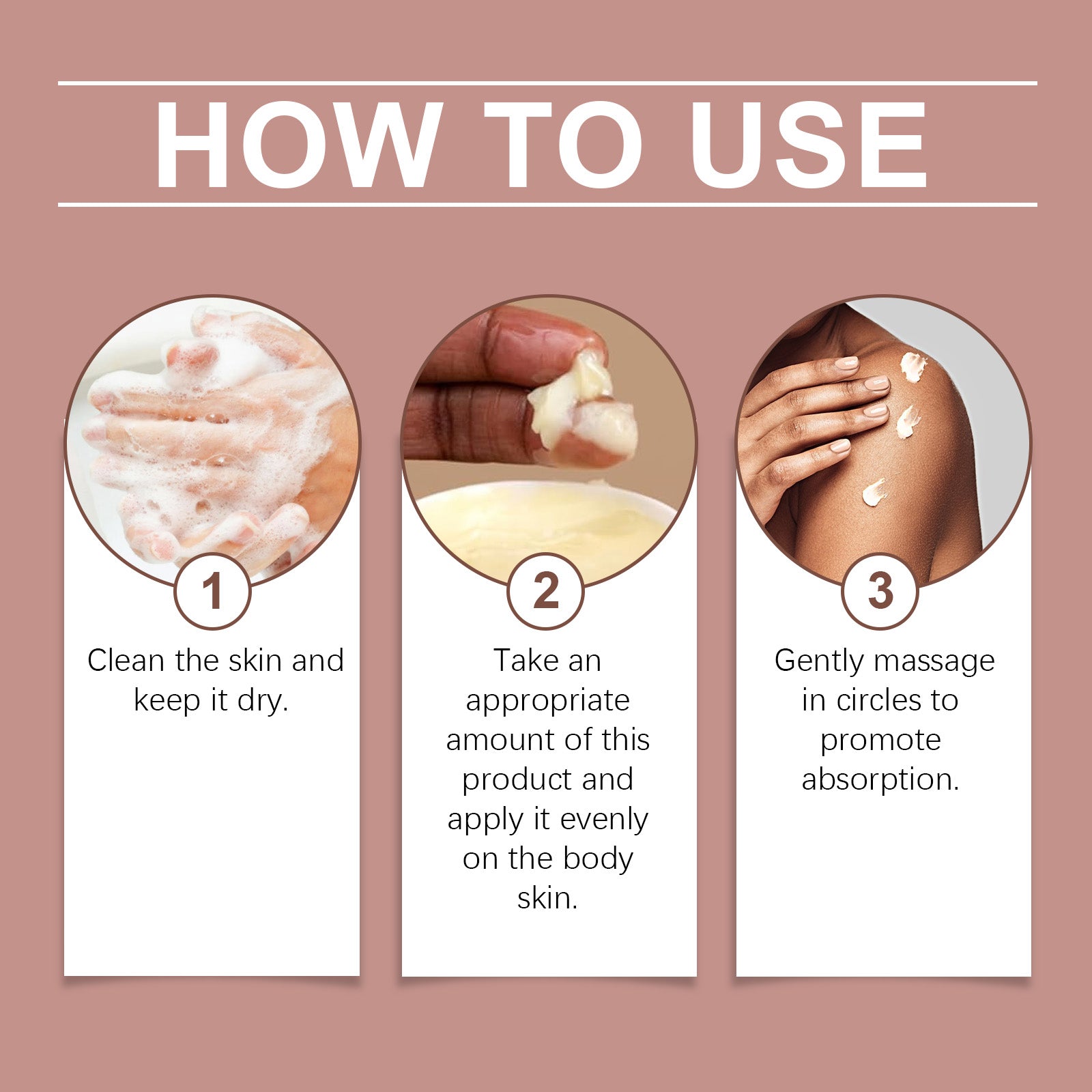 HOW TO USE

1

Clean the skin and keep it dry.

2

Take an appropriate amount of this product and apply it evenly on the body skin.

3

Gently massage in circles to promote absorption.