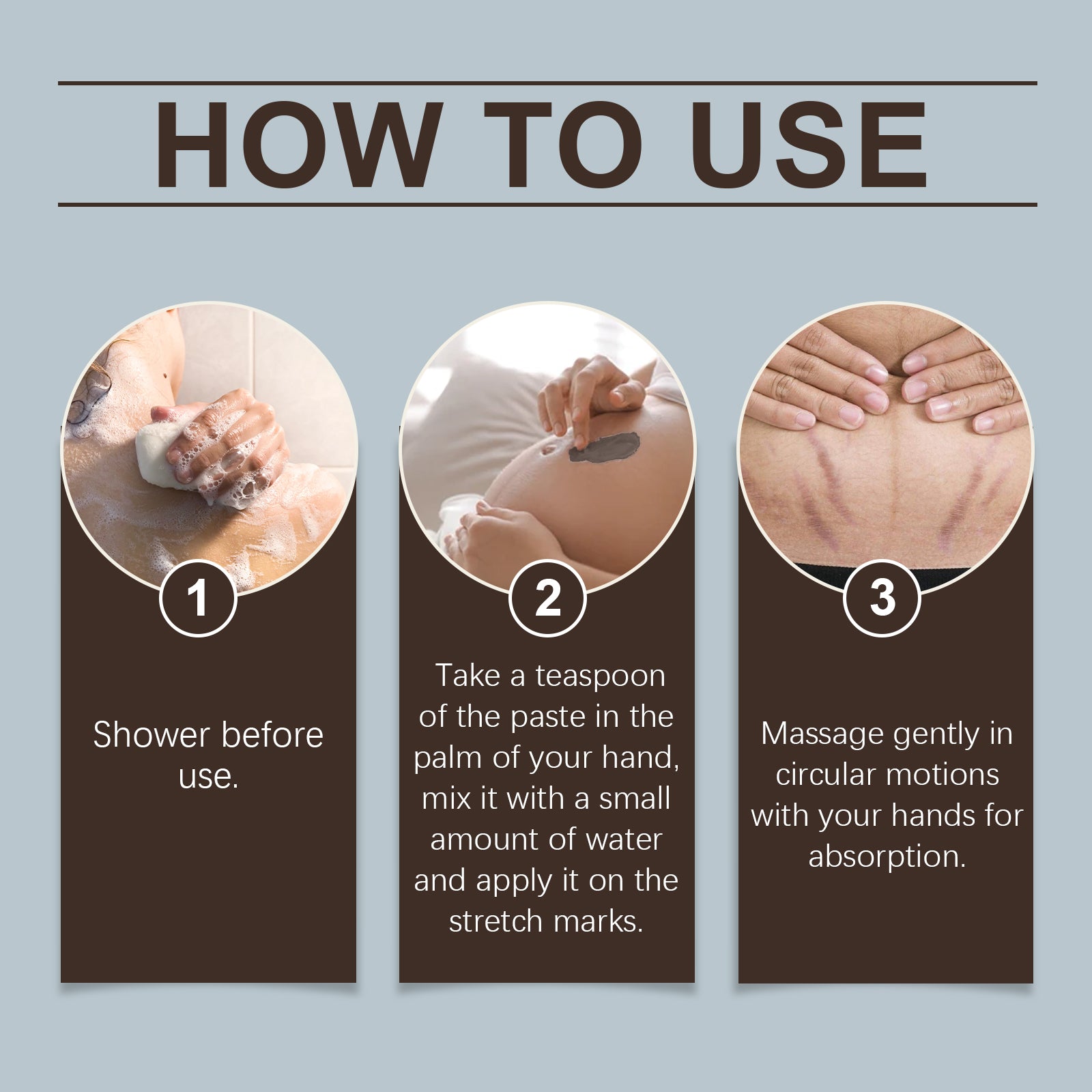 HOW TO USE

1

Shower before use.

2

Take a teaspoon of the paste in the palm of your hand, mix it with a small amount of water and apply it on the stretch marks.

3

Massage gently in circular motions with your hands for absorption.